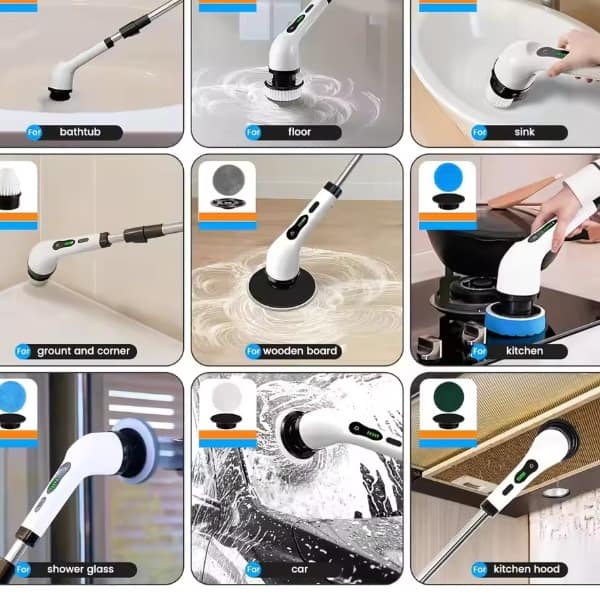 For bathtub

For floor

For sink

For grount and corner

For wooden board

For kitchen

For shower glass

For car

For kitchen hood