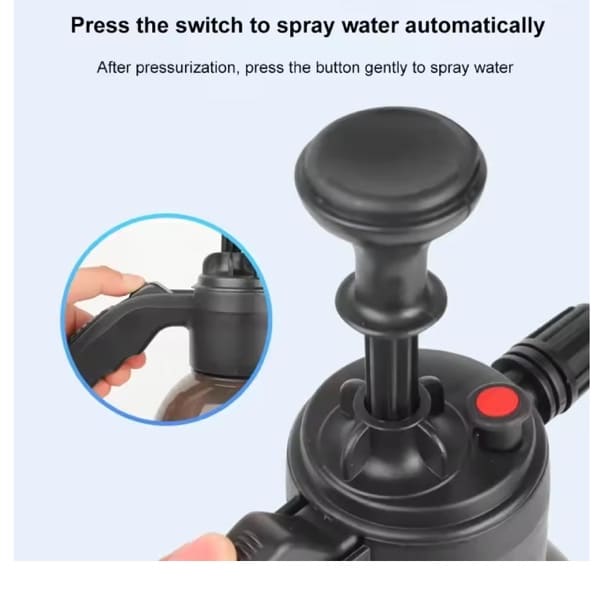 Press the switch to spray water automatically

After pressurization, press the button gently to spray water