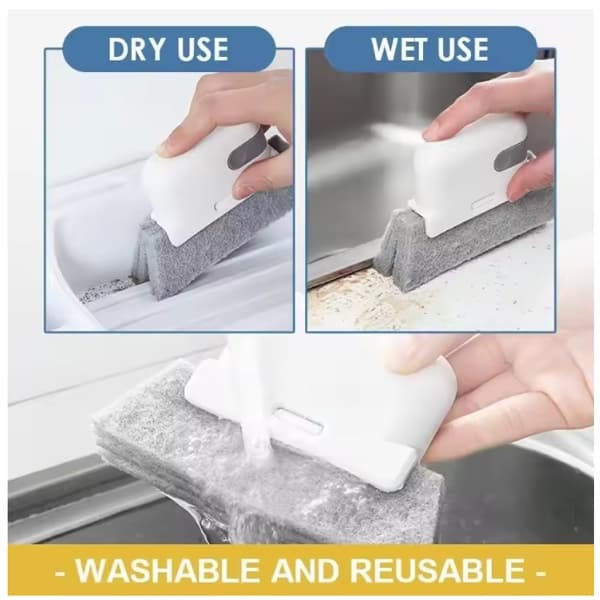 DRY USE

WET USE

- WASHABLE AND REUSABLE -